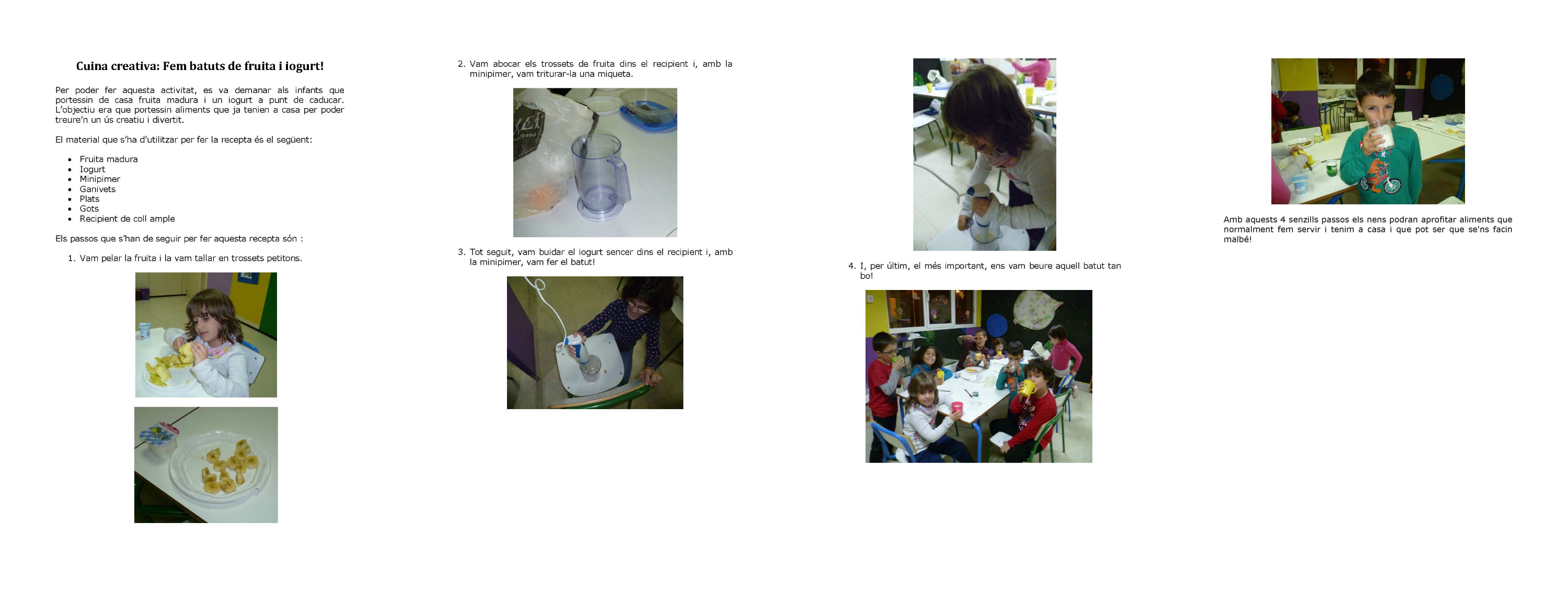 Cuina creativa: Fem batuts de fruita i iogurt!

Per poder fer aquesta activitat, es va demanar als infants que portessin de casa fruita madura i un iogurt a punt de caducar. L'objectiu era que portessin aliments que ja tenien a casa per poder treure'n un ús creatiu i divertit.

El material que s'ha d'utilitzar per fer la recepta és el següent:

- Fruita madura
- Iogurt
- Minipimer
- Ganivets
- Plats
- Gots
- Recipient de coll ample

Els passos que s'han de seguir per fer aquesta recepta són :

1. Vam pelar la fruita i la vam tallar en trossets petitons.

2. Vam abocar els trossets de fruita dins el recipient i, amb la minipimer, vam triturar-la una miqueta.

3. Tot seguit, vam buidar el iogurt sencer dins el recipient i, amb la minipimer, vam fer el batut!

4. I, per últim, el més important, ens vam beure aquell batut tan bo!

Amb aquests 4 senzills passos els nens podran aprofitar aliments que normalment fem servir i tenim a casa i que pot ser que se'ns facin malbé!